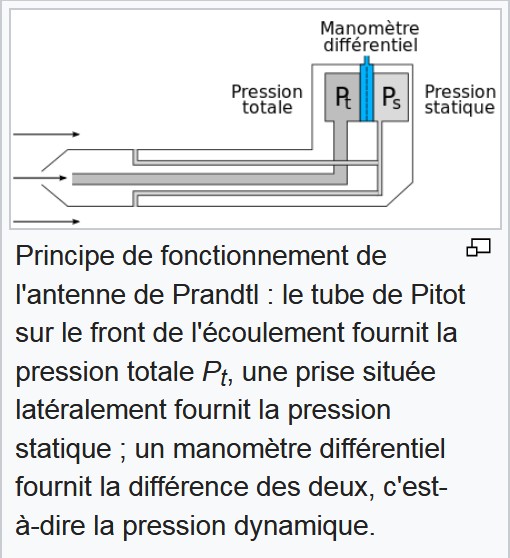 Manomètre différentiel

Pression totale

$P_t$

$P_s$

Pression statique

Principe de fonctionnement de l'antenne de Prandtl : le tube de Pitot sur le front de l'écoulement fournit la pression totale $P_t$, une prise située latéralement fournit la pression statique ; un manomètre différentiel fournit la différence des deux, c'est-à-dire la pression dynamique.